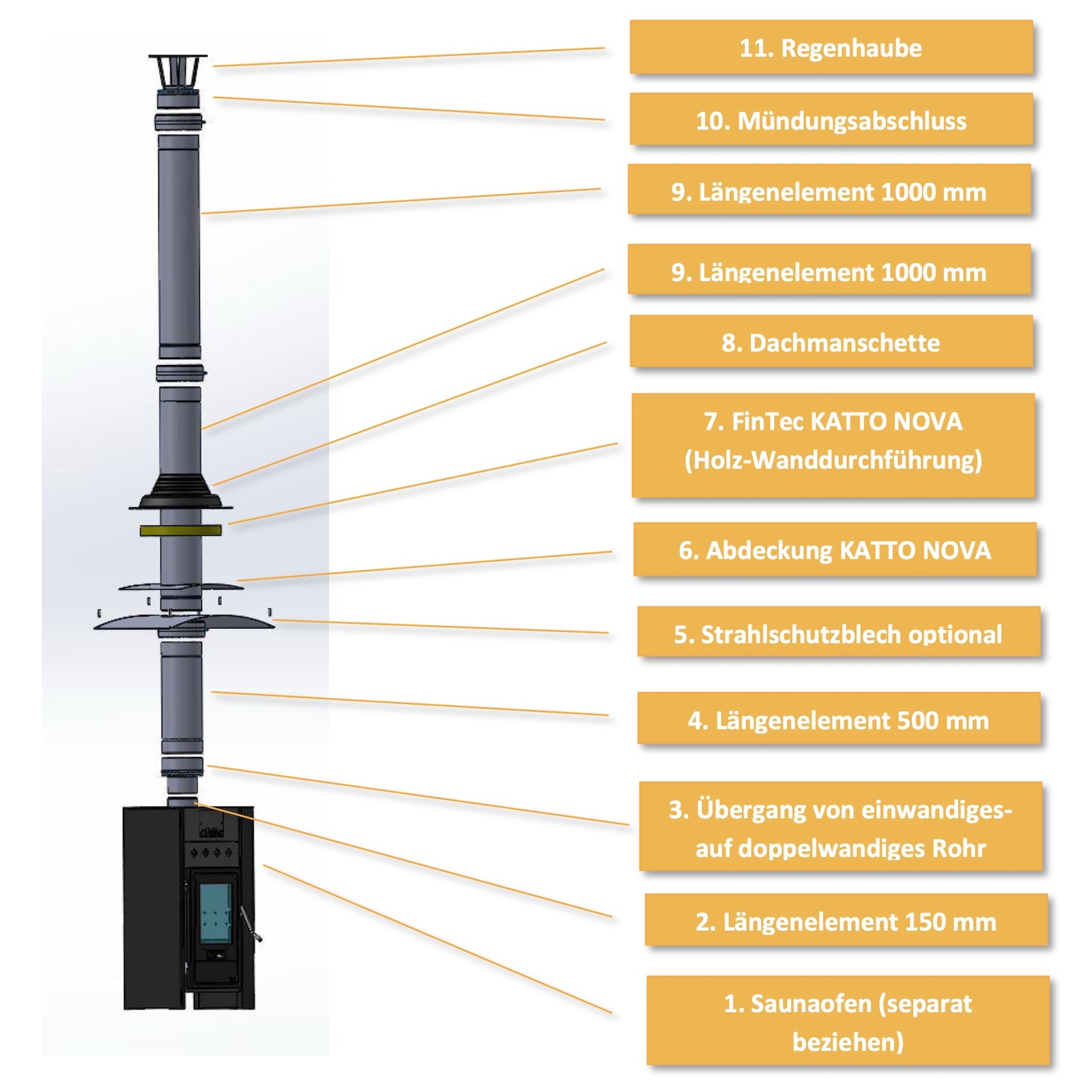 11. Regenhaube

10. Mündungsabschluss

9. Längenelement 1000 mm

9. Längenelement 1000 mm

8. Dachmanschette

7. FinTec KATTO NOVA (Holz-Wanddurchführung)

6. Abdeckung KATTO NOVA

5. Strahlschutzblech optional

4. Längenelement 500 mm

3. Übergang von einwandiges- auf doppelwandiges Rohr

2. Längenelement 150 mm

1. Saunaofen (separat beziehen)